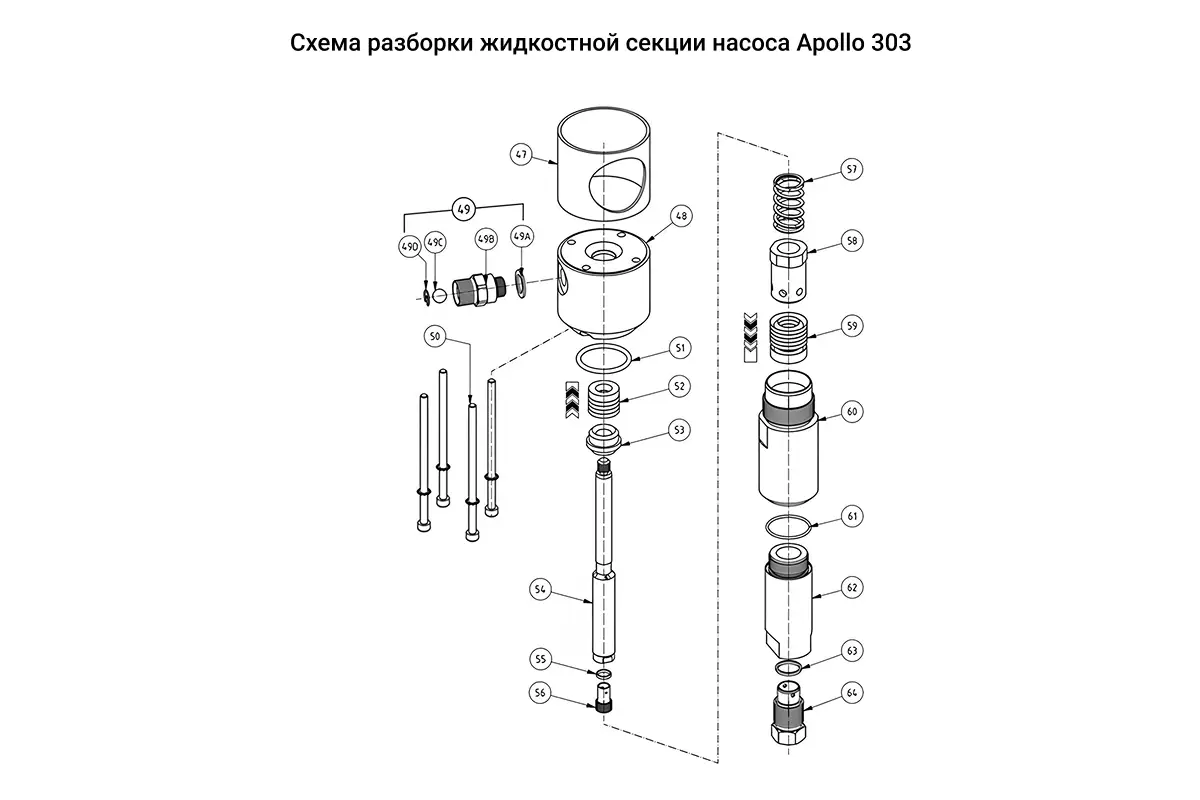 Схема разборки жидкостной секции насоса Apollo 303

47
49
49D
49C
49B
49A
48
50
51
52
53
54
55
56
57
58
59
60
61
62
63
64